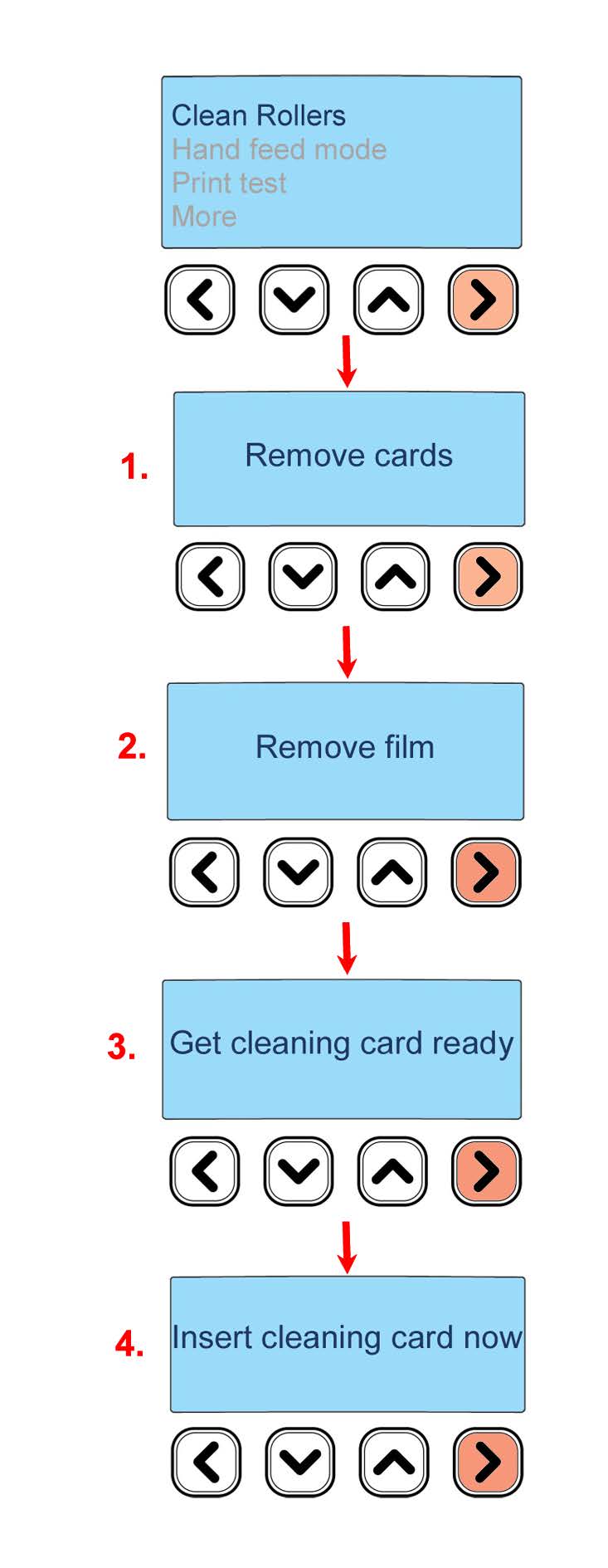 Clean Rollers
Hand feed mode
Print test
More

1. Remove cards

2. Remove film

3. Get cleaning card ready

4. Insert cleaning card now